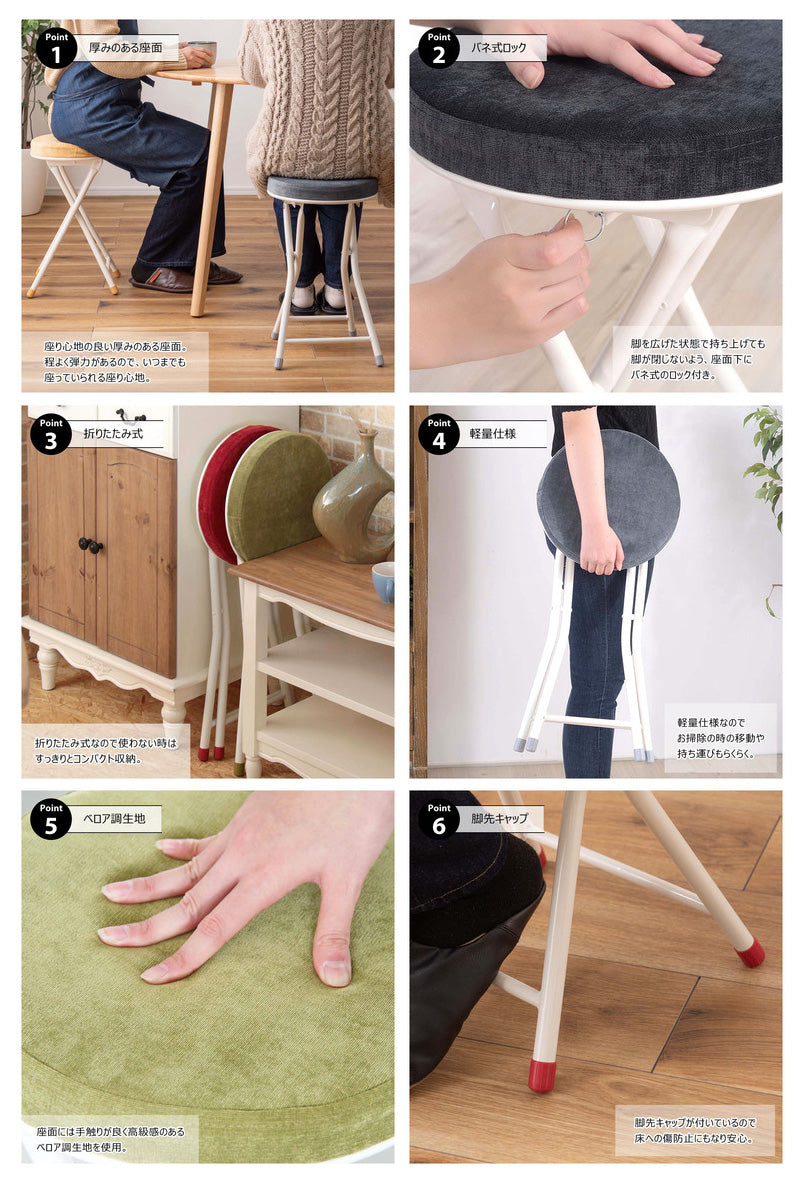 Point 1 厚みのある座面

座り心地の良い厚みのある座面。程よく弾力があるので、いつまでも座っていられる座り心地。

Point 2 バネ式ロック

脚を広げた状態で持ち上げても脚が閉じないよう、座面下にバネ式のロック付き。

Point 3 折りたたみ式

折りたたみ式なので使わない時はすっきりとコンパクト収納。

Point 4 軽量仕様

軽量仕様なのでお掃除の時の移動や持ち運びもらくらく。

Point 5 ベロア調生地

座面には手触りが良く高級感のあるベロア調生地を使用。

Point 6 脚先キャップ

脚先キャップが付いているので床への傷防止にもなり安心。