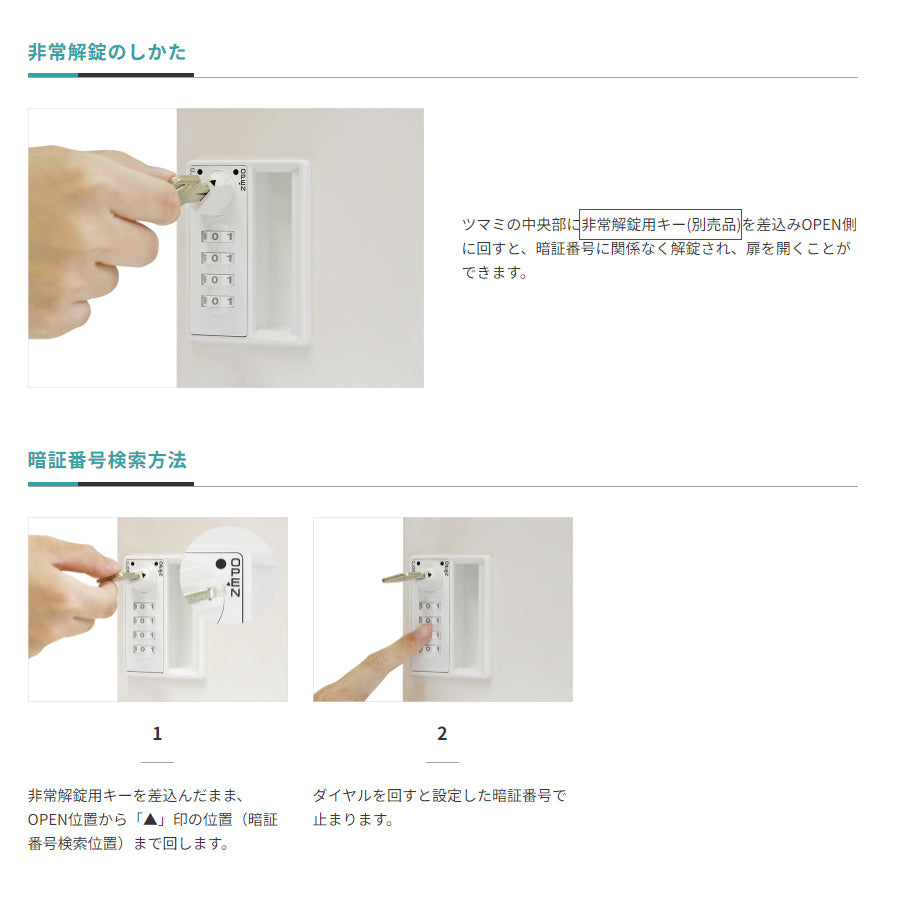 非常解錠のしかた

OPEN

0 1
0 1
0 1
0 1

ツマミの中央部に非常解錠用キー(別売品)を差込みOPEN側に回すと、暗証番号に関係なく解錠され、扉を開くことができます。

暗証番号検索方法

OPEN

1

非常解錠用キーを差込んだまま、OPEN位置から「▲」印の位置（暗証番号検索位置）まで回します。

2

ダイヤルを回すと設定した暗証番号で止まります。