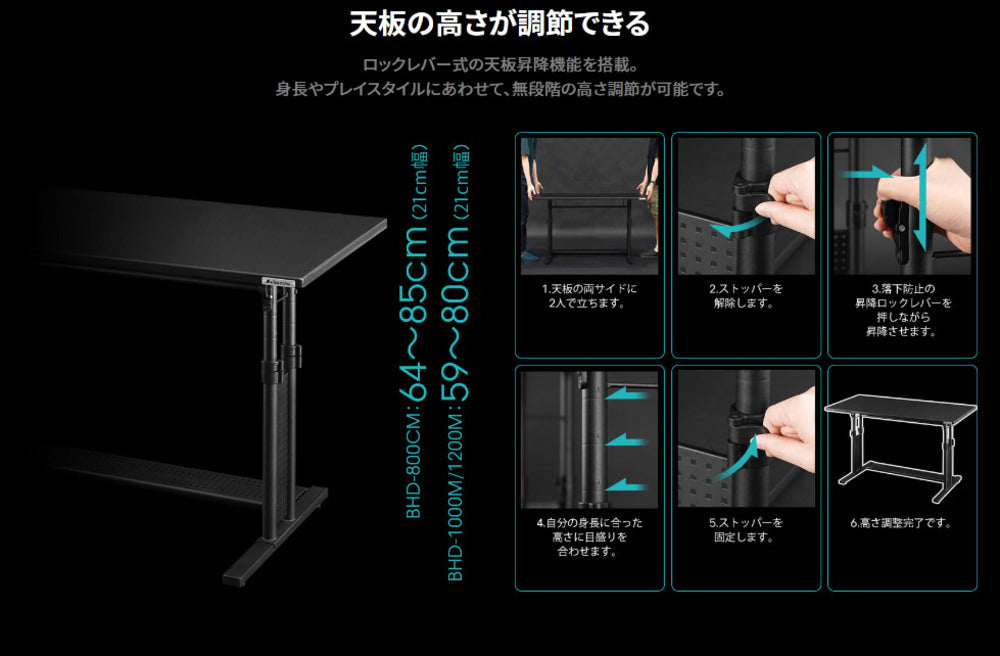 天板の高さが調節できる

ロックレバー式の天板昇降機能を搭載。
身長やプレイスタイルにあわせて、無段階の高さ調節が可能です。

BHD-800CM：64～85cm（21cm幅）
BHD-1000M/1200M：59～80cm（21cm幅）

1.天板の両サイドに2人で立ちます。

2.ストッパーを解除します。

3.落下防止の昇降ロックレバーを押しながら昇降させます。

4.自分の身長に合った高さに目盛りを合わせます。

5.ストッパーを固定します。

6.高さ調整完了です。